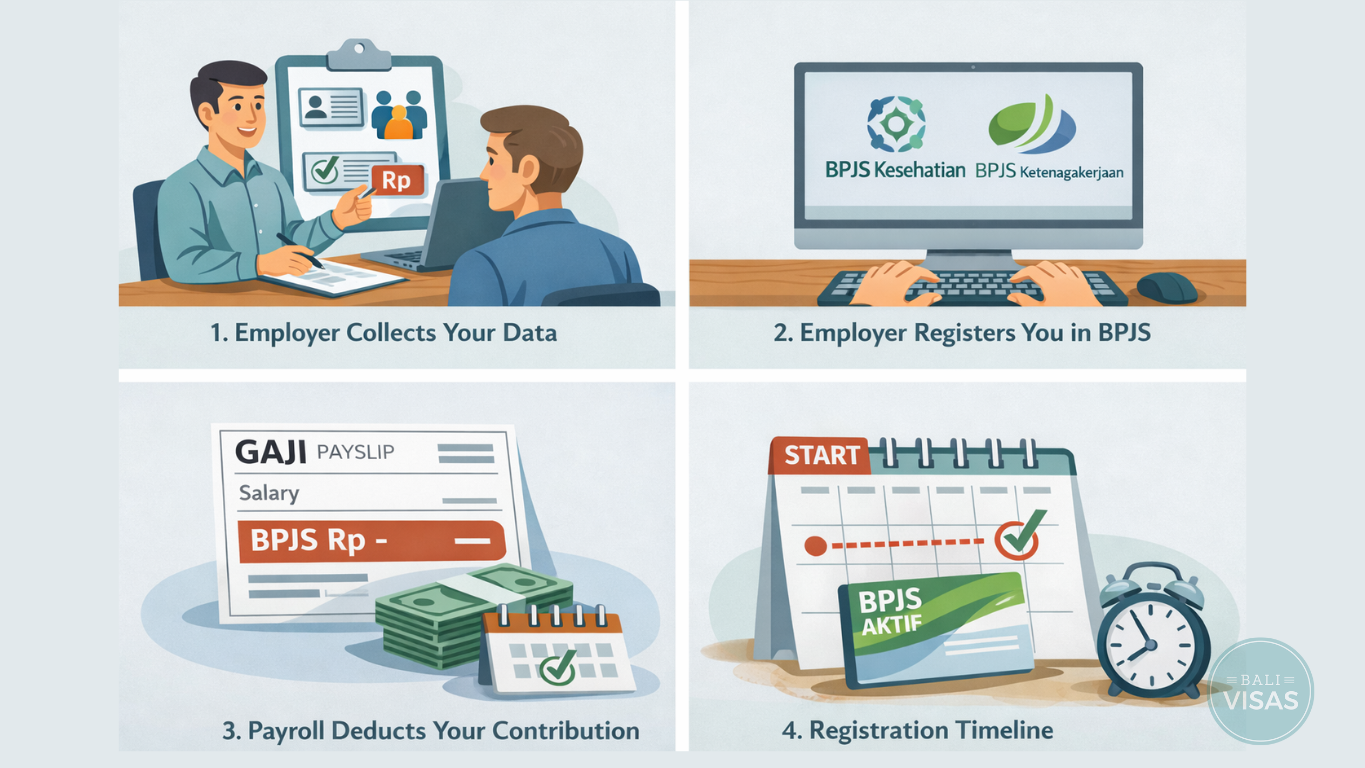 Rp

1. Employer Collects Your Data

BPJS Kesehatian BPJS Ketenagakerjaan

2. Employer Registers You in BPJS

GAJI PAYSLIP

Salary

BPJS Rp -

3. Payroll Deducts Your Contribution

START

BPJS AKTIF

4. Registration Timeline

BALI VISAS